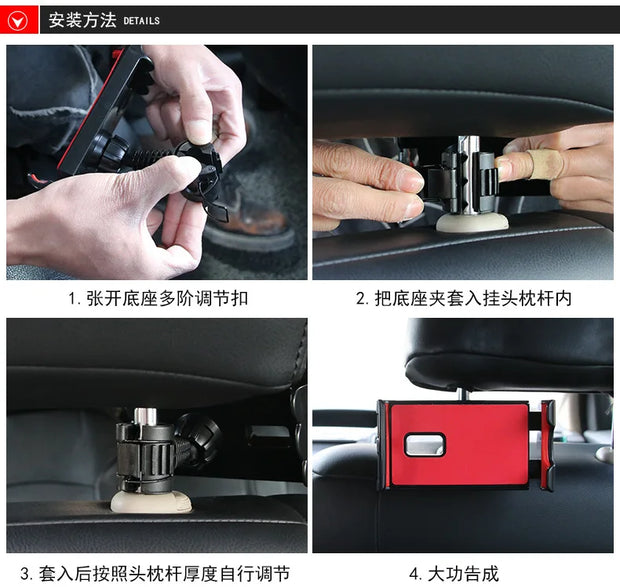 安装方法 DETAILS

1. 张开底座多阶调节扣

2. 把底座夹套入挂头枕杆内

3. 套入后按照头枕杆厚度自行调节

4. 大功告成